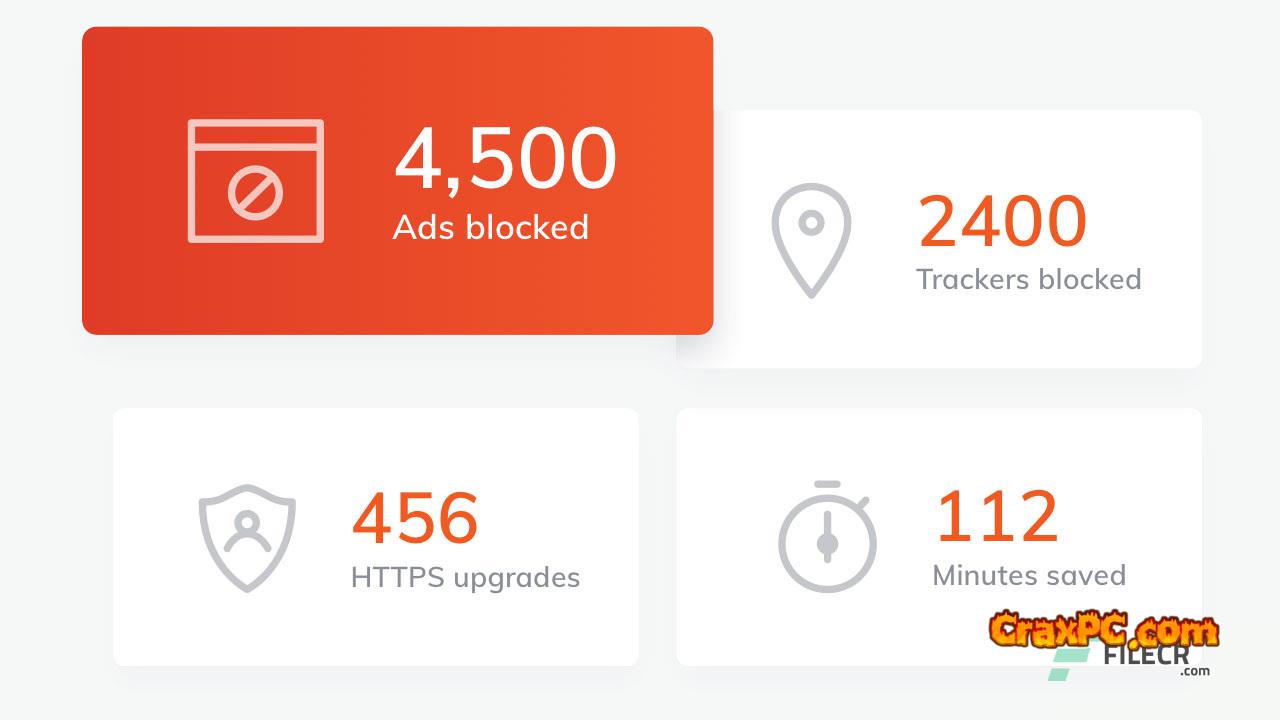 4,500
Ads blocked

2400
Trackers blocked

456
HTTPS upgrades

112
Minutes saved

CraxPC.com
FILECR
.com